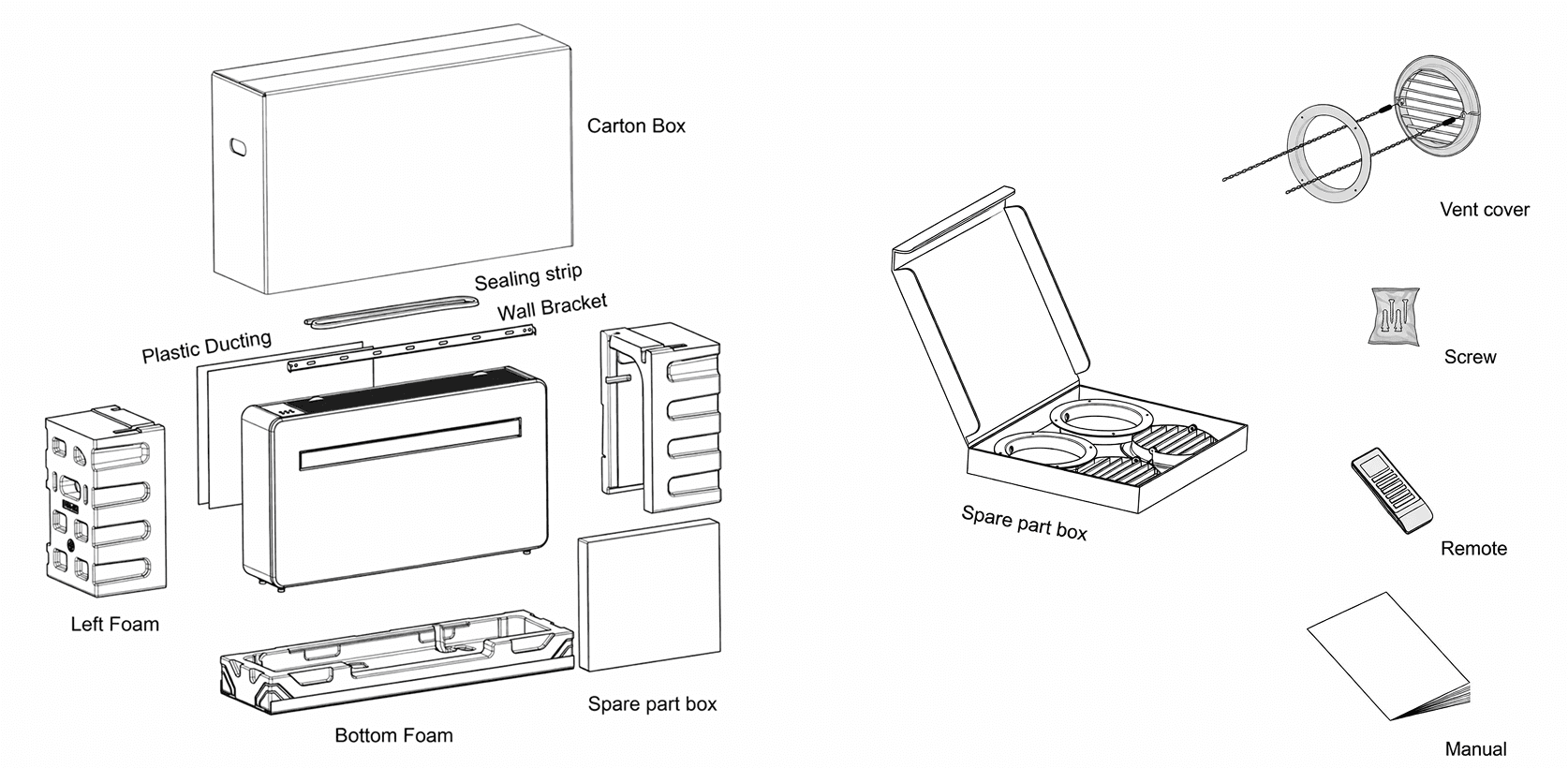 Carton Box

Sealing strip

Wall Bracket

Plastic Ducting

Left Foam

Bottom Foam

Spare part box

Spare part box

Vent cover

Screw

Remote

Manual