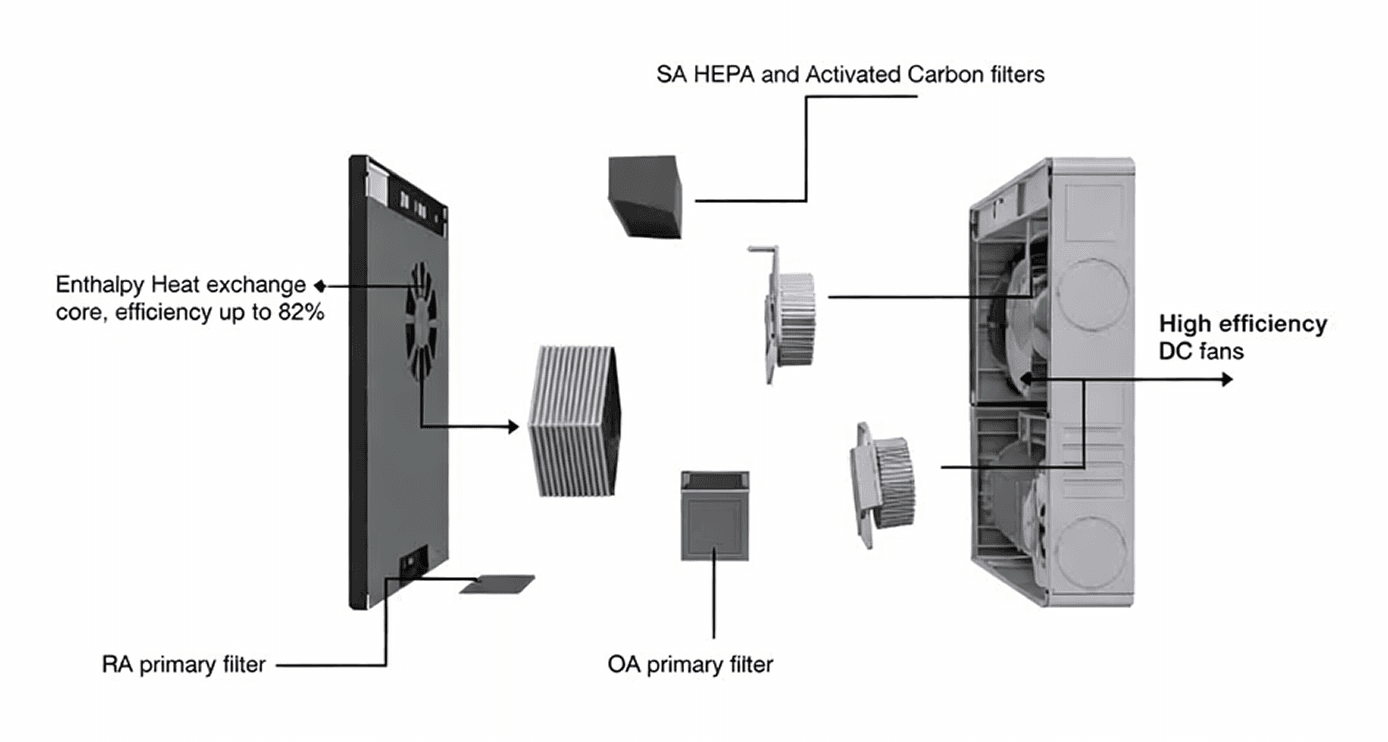 SA HEPA and Activated Carbon filters

Enthalpy Heat exchange core, efficiency up to 82%

High efficiency DC fans

RA primary filter

OA primary filter