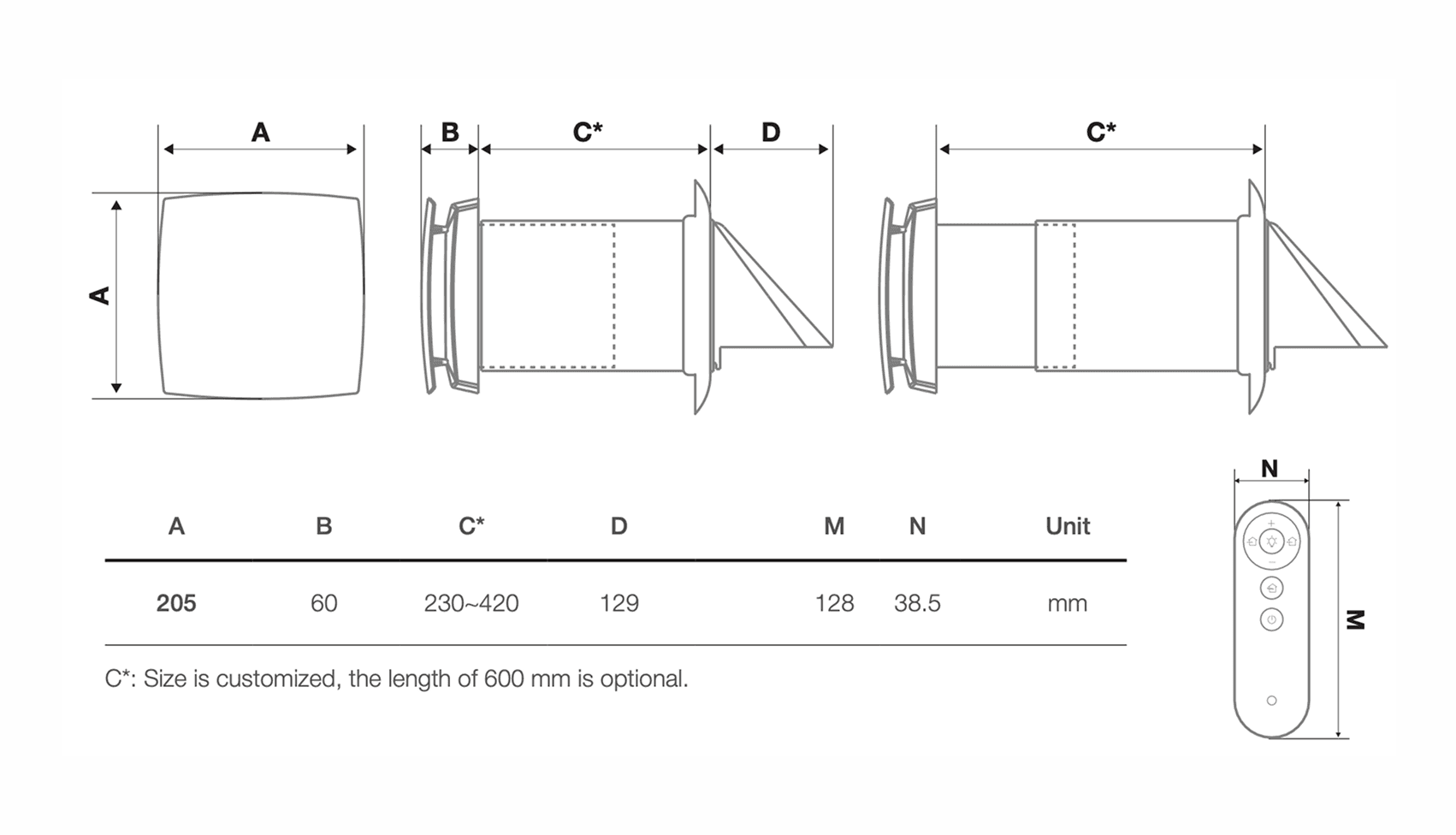 A

A

B C* D

C*

N

M

| A | B | C* | D | M | N | Unit |
|---|---|---|---|---|---|---|
| 205 | 60 | 230~420 | 129 | 128 | 38.5 | mm |

C*: Size is customized, the length of 600 mm is optional.